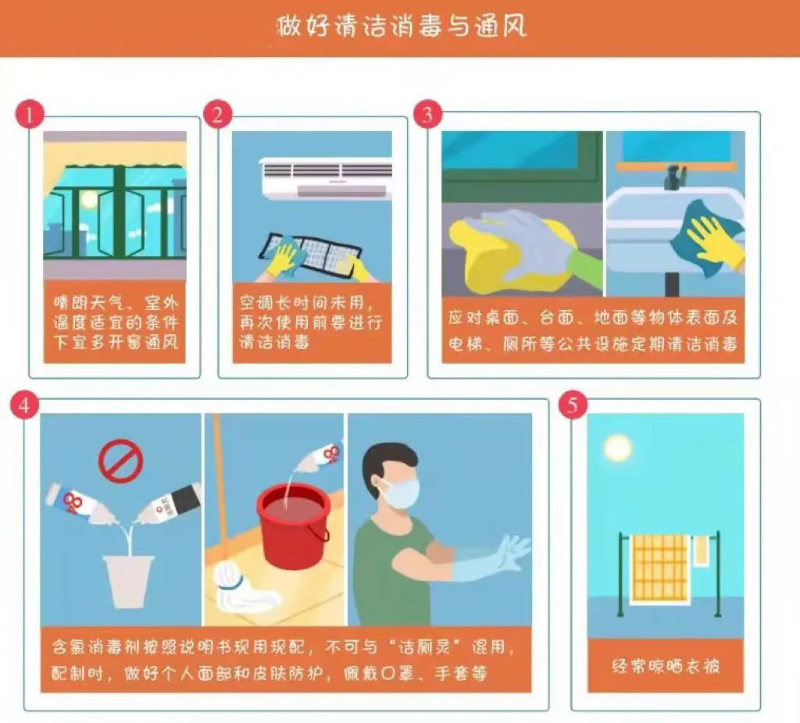 做好清洁消毒与通风

1

晴朗天气、室外温度适宜的条件下宜多开窗通风

2

空调长时间未用，再次使用前要进行清洁消毒

3

应对桌面、台面、地面等物体表面及电梯、厕所等公共设施定期清洁消毒

4

84

84

含氯消毒剂按照说明书现用现配，不可与“洁厕灵”混用，配制时，做好个人面部和皮肤防护，佩戴口罩、手套等

5

经常晾晒衣被